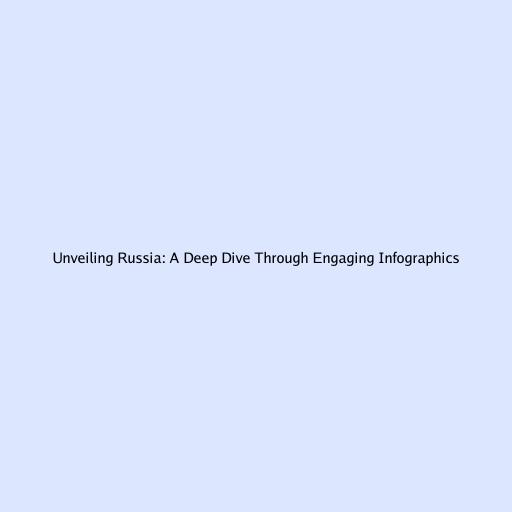 Unveiling Russia: A Deep Dive Through Engaging Infographics