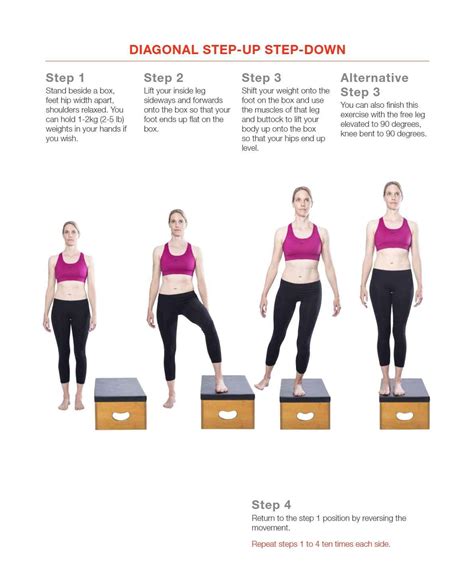 DIAGONAL STEP-UP STEP-DOWN

Step 1
Stand beside a box, feet hip width apart, shoulders relaxed. You can hold 1-2kg (2-5 lb) weights in your hands if you wish.

Step 2
Lift your inside leg sideways and forwards onto the box so that your foot ends up flat on the box.

Step 3
Shift your weight onto the foot on the box and use the muscles of that leg and buttock to lift your body up onto the box so that your hips end up level.

Alternative Step 3
You can also finish this exercise with the free leg elevated to 90 degrees, knee bent to 90 degrees.

Step 4
Return to the step 1 position by reversing the movement.

Repeat steps 1 to 4 ten times each side.