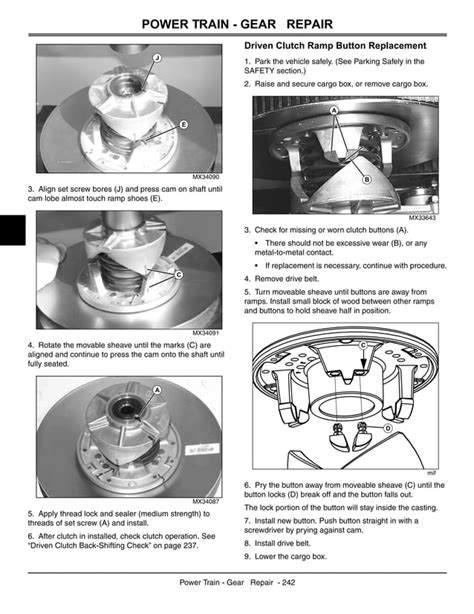 POWER TRAIN - GEAR REPAIR

J

E

MX34090

3. Align set screw bores (J) and press cam on shaft until cam lobe almost touch ramp shoes (E).

C

MX34091

4. Rotate the movable sheave until the marks (C) are aligned and continue to press the cam onto the shaft until fully seated.

A

MX34087

5. Apply thread lock and sealer (medium strength) to threads of set screw (A) and install.

6. After clutch in installed, check clutch operation. See "Driven Clutch Back-Shifting Check" on page 237.

Driven Clutch Ramp Button Replacement

1. Park the vehicle safely. (See Parking Safely in the SAFETY section.)

2. Raise and secure cargo box, or remove cargo box.

A

B

MX33643

3. Check for missing or worn clutch buttons (A).

• There should not be excessive wear (B), or any metal-to-metal contact.

• If replacement is necessary, continue with procedure.

4. Remove drive belt.

5. Turn moveable sheave until buttons are away from ramps. Install small block of wood between other ramps and buttons to hold sheave half in position.

C

D

mif

6. Pry the button away from moveable sheave (C) until the button locks (D) break off and the button falls out.

The lock portion of the button will stay inside the casting.

7. Install new button. Push button straight in with a screwdriver by prying against cam.

8. Install drive belt.

9. Lower the cargo box.

Power Train - Gear Repair - 242