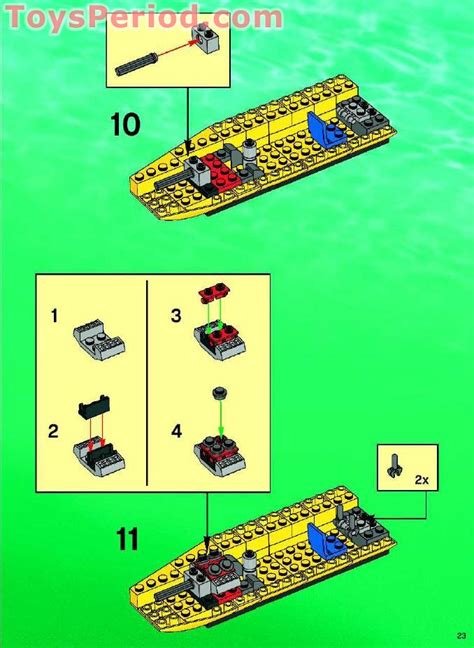 ToysPeriod.com

10

1

2

3

4

2x

11

23