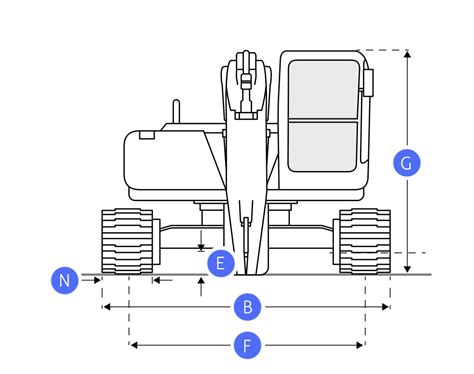 G
E
N
B
F