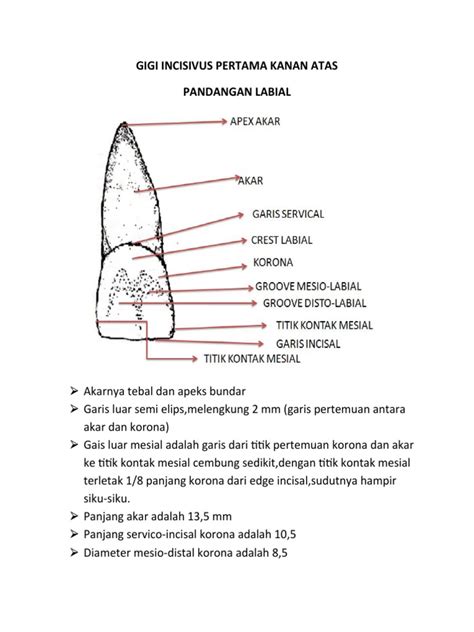 GIGI INCISIVUS PERTAMA KANAN ATAS

PANDANGAN LABIAL

APEX AKAR

AKAR

GARIS SERVICAL

CREST LABIAL

KORONA

GROOVE MESIO-LABIAL

GROOVE DISTO-LABIAL

TITIK KONTAK MESIAL

GARIS INCISAL

TITIK KONTAK MESIAL

➢ Akarnya tebal dan apeks bundar
➢ Garis luar semi elips,melengkung 2 mm (garis pertemuan antara akar dan korona)
➢ Gais luar mesial adalah garis dari titik pertemuan korona dan akar ke titik kontak mesial cembung sedikit,dengan titik kontak mesial terletak 1/8 panjang korona dari edge incisal,sudutnya hampir siku-siku.
➢ Panjang akar adalah 13,5 mm
➢ Panjang servico-incisal korona adalah 10,5
➢ Diameter mesio-distal korona adalah 8,5